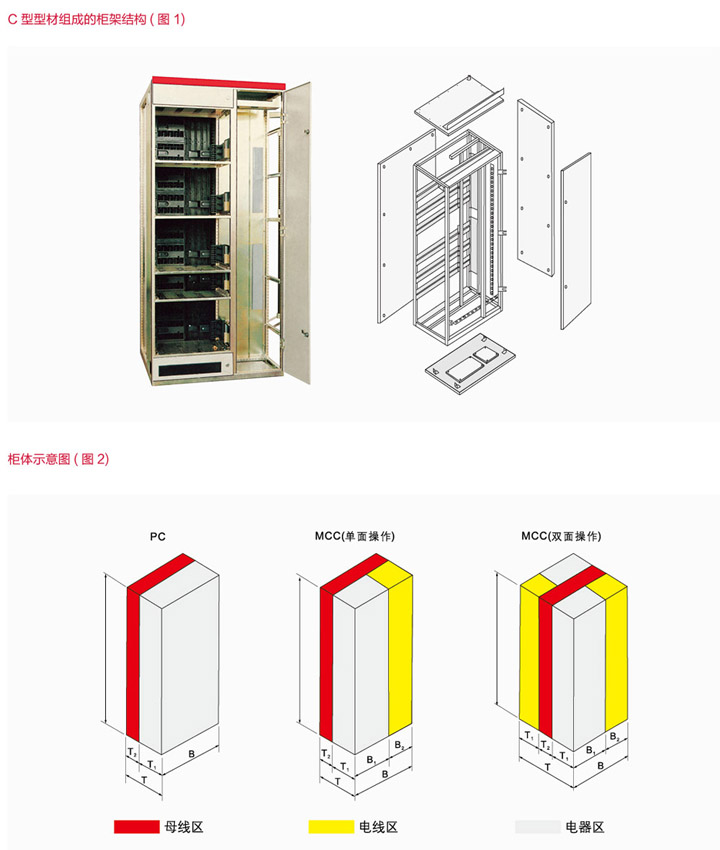 C 型型材组成的柜架结构 ( 图 1)

柜体示意图 ( 图 2)

PC

$T_2$ $T_1$ B

T

MCC(单面操作)

$T_2$ $T_1$ $B_1$ $B_2$

T B

MCC(双面操作)

$T_1$ $T_2$ $T_1$ $B_1$ $B_2$

T B

母线区

电线区

电器区